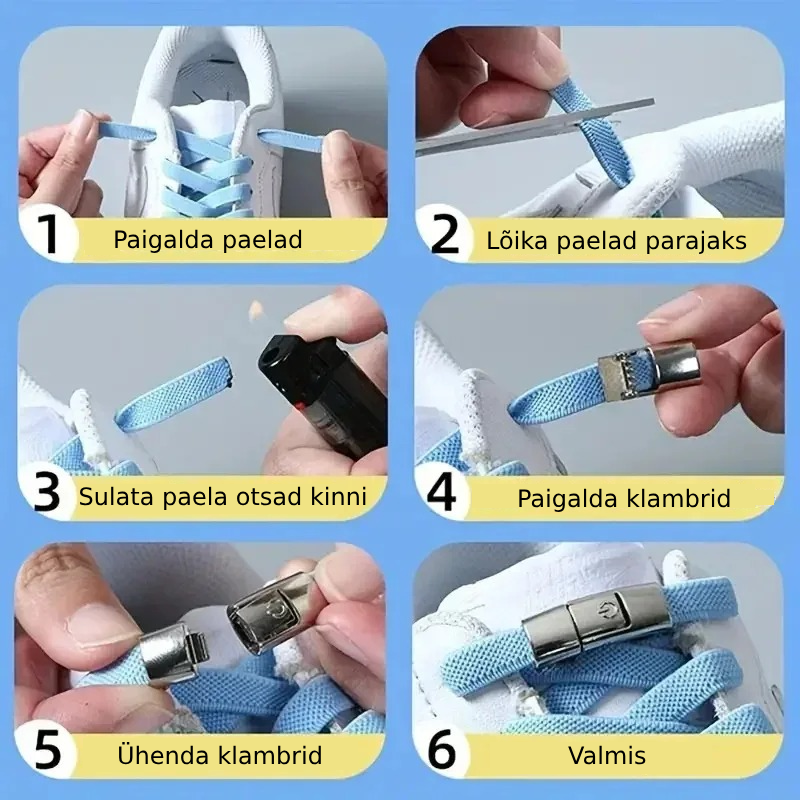 1 Paigalda paelad

2 Lõika paelad parajaks

3 Sulata paela otsad kinni

4 Paigalda klambrid

5 Ühenda klambrid

6 Valmis